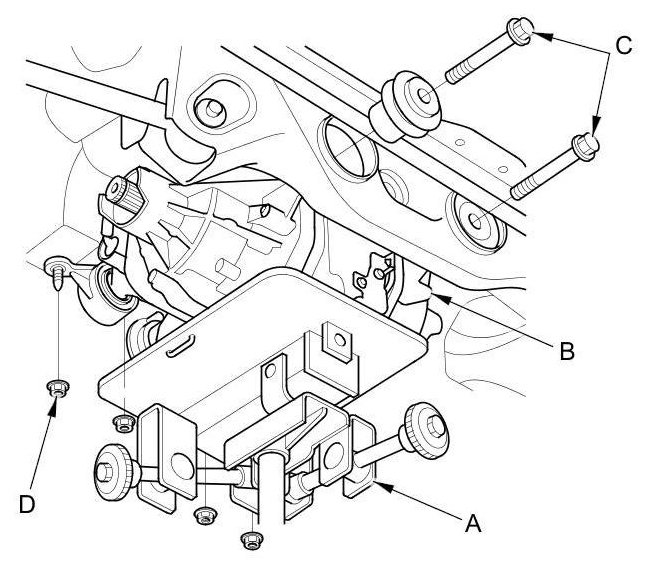 C
B
D
A