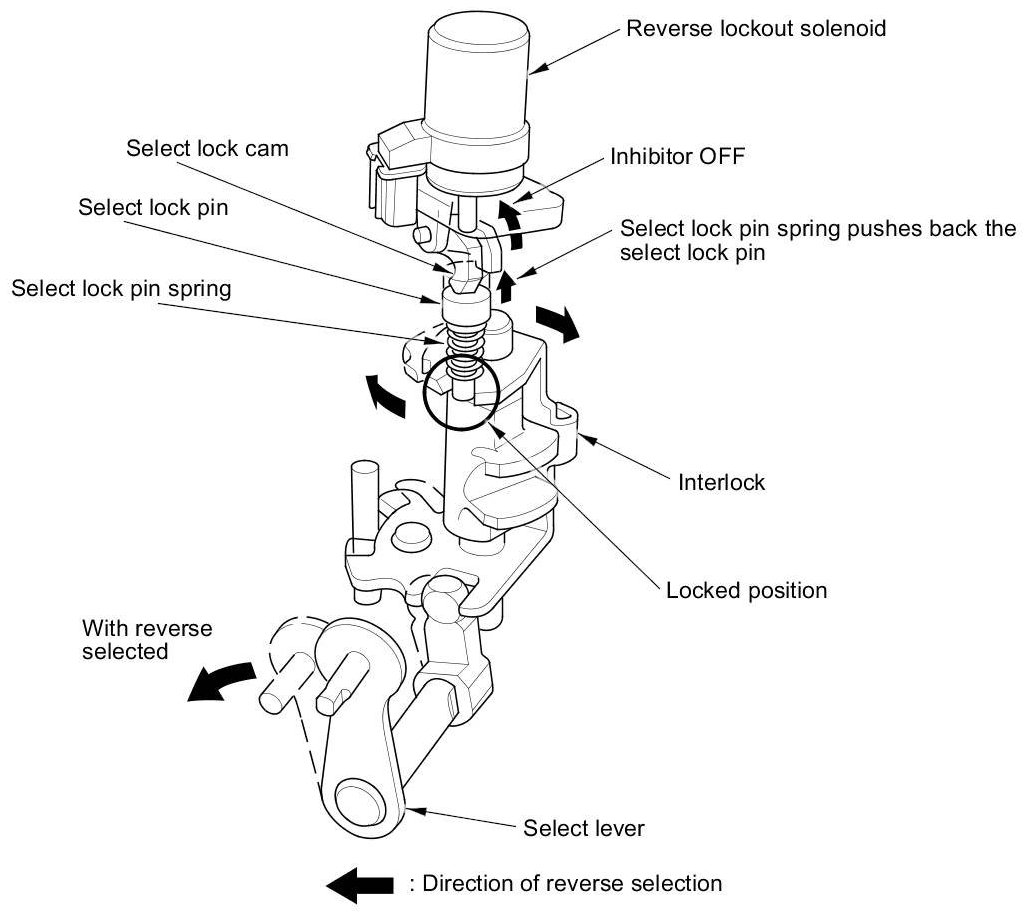 Reverse lockout solenoid

Select lock cam

Inhibitor OFF

Select lock pin

Select lock pin spring pushes back the select lock pin

Select lock pin spring

Interlock

Locked position

With reverse selected

Select lever

: Direction of reverse selection