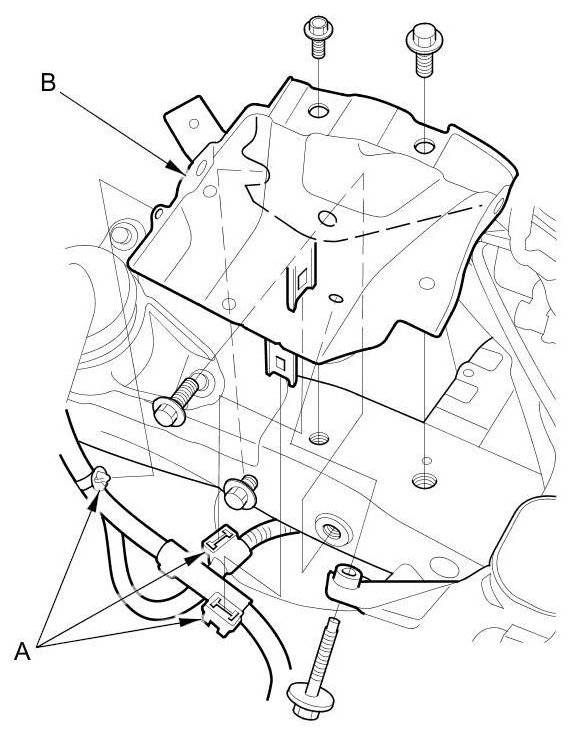 B

A