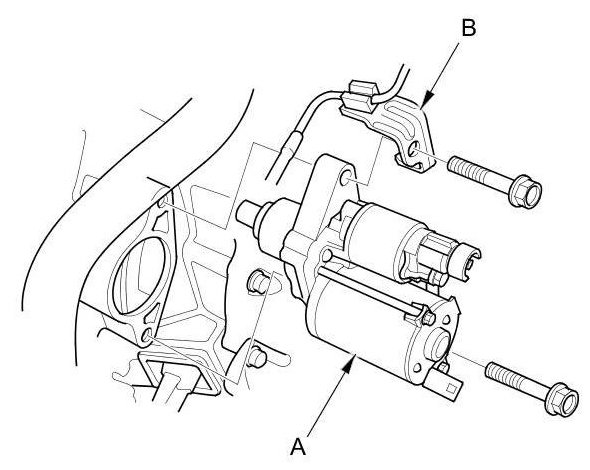 B

A