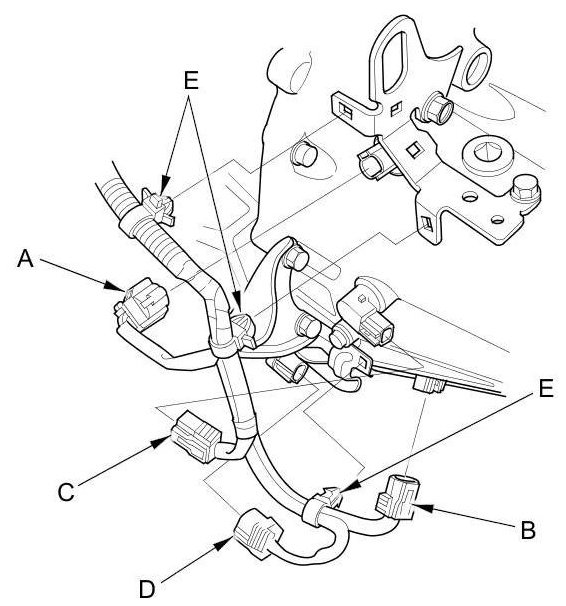 E
A
E
C
B
D