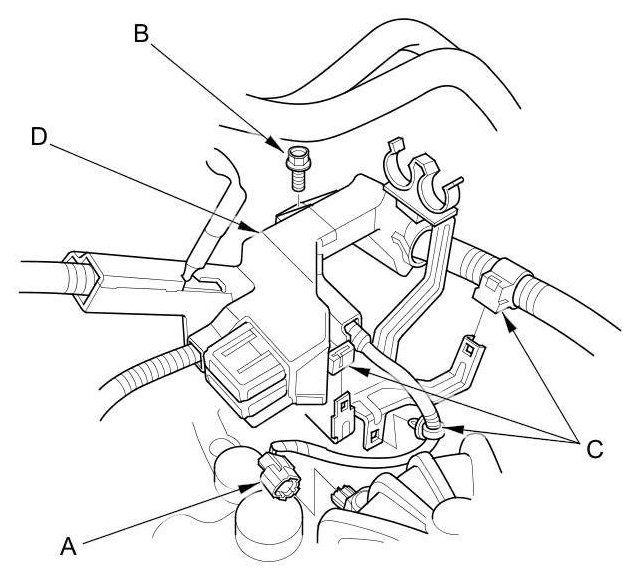 B
D
C
A