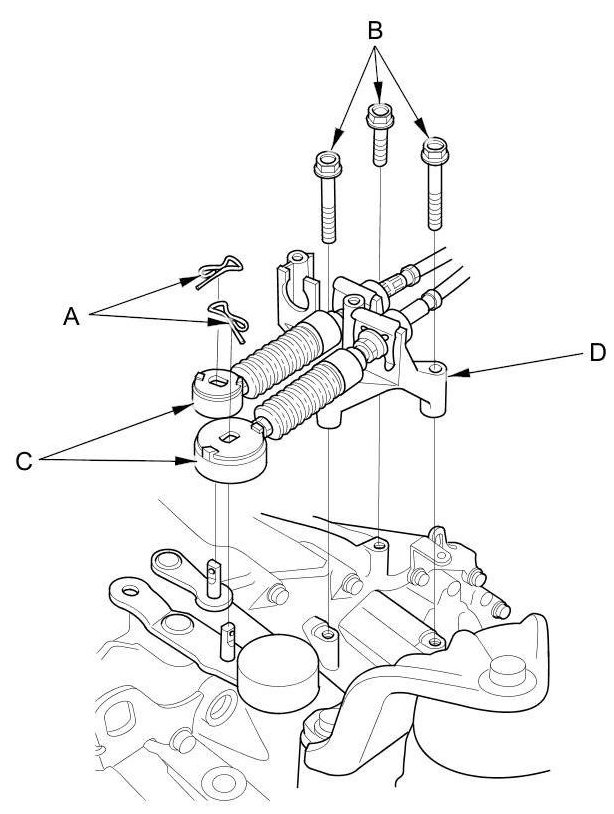 B
A
D
C