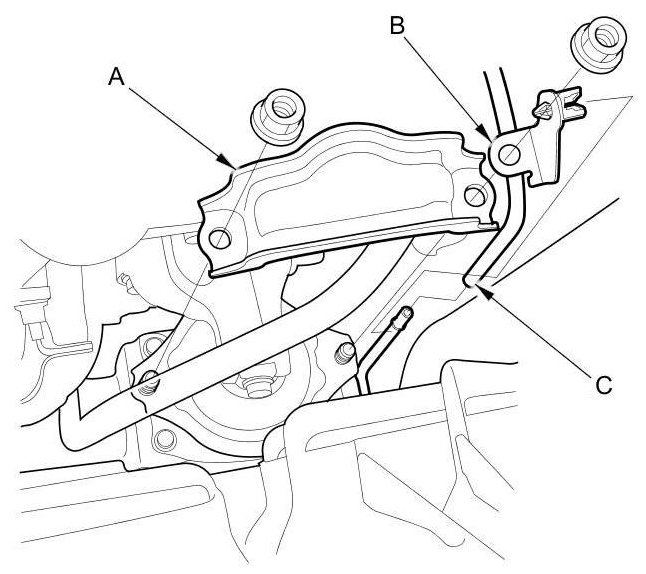 A
B
C