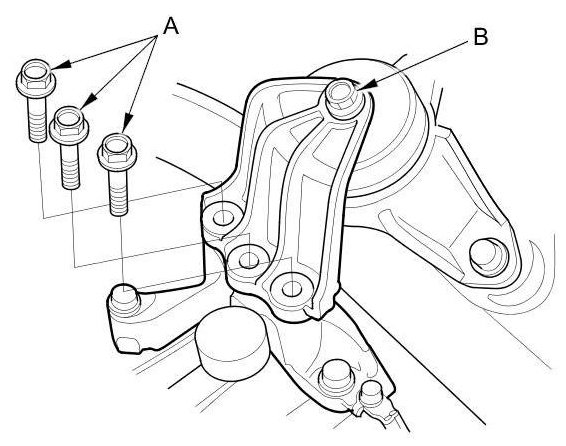 A
B