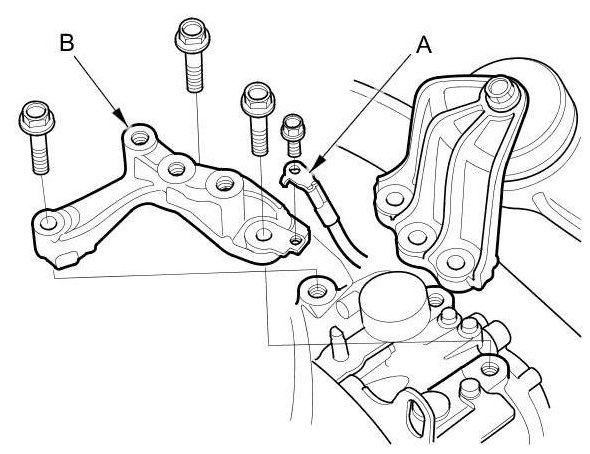 B

A