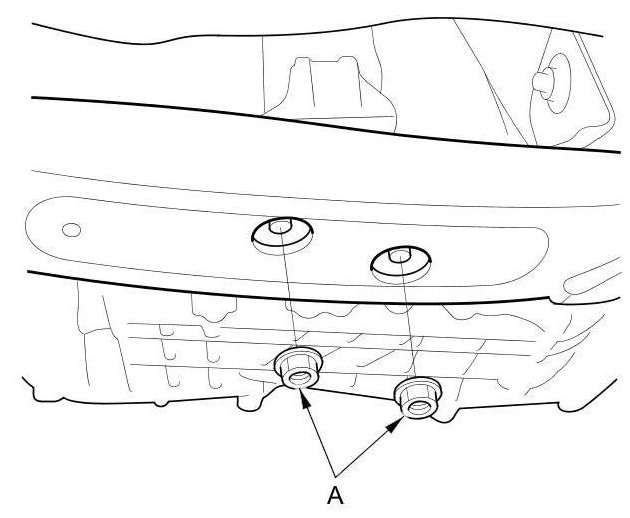 A