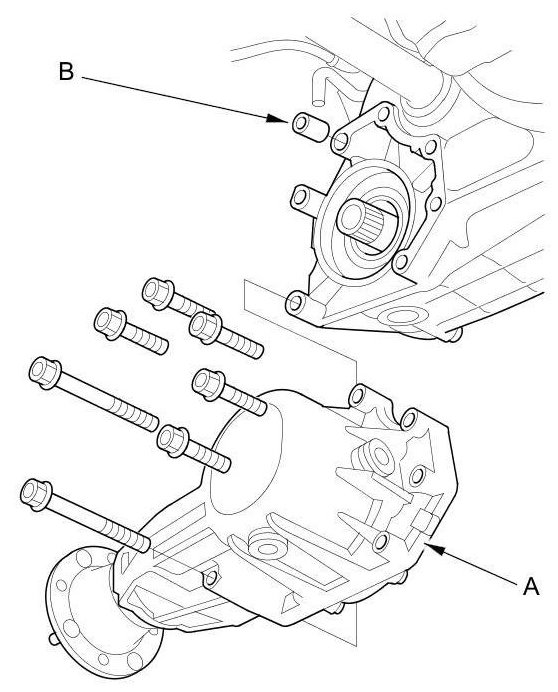 B

A