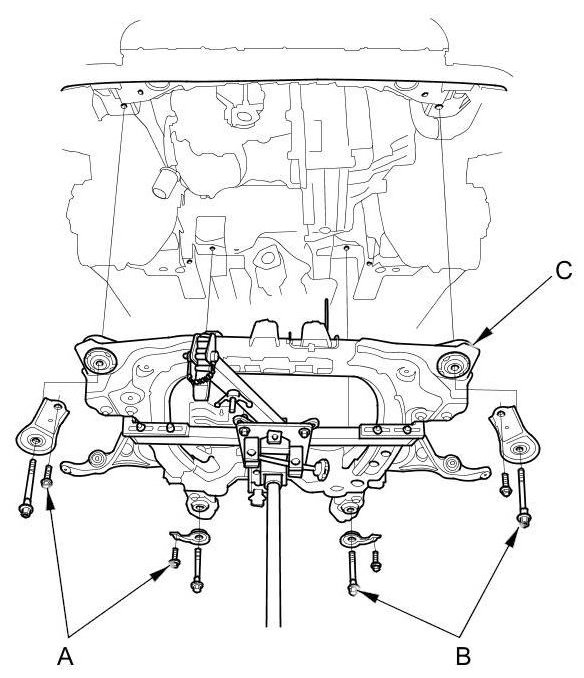 C

A

B