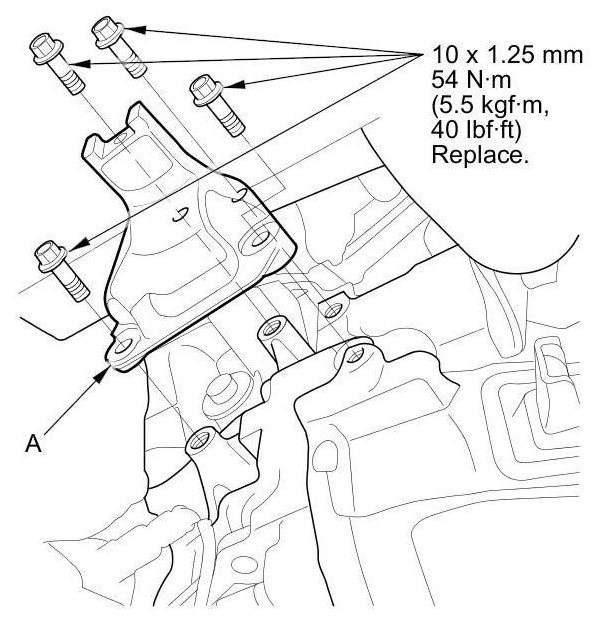 10 x 1.25 mm
54 N·m
(5.5 kgf·m,
40 lbf·ft)
Replace.

A