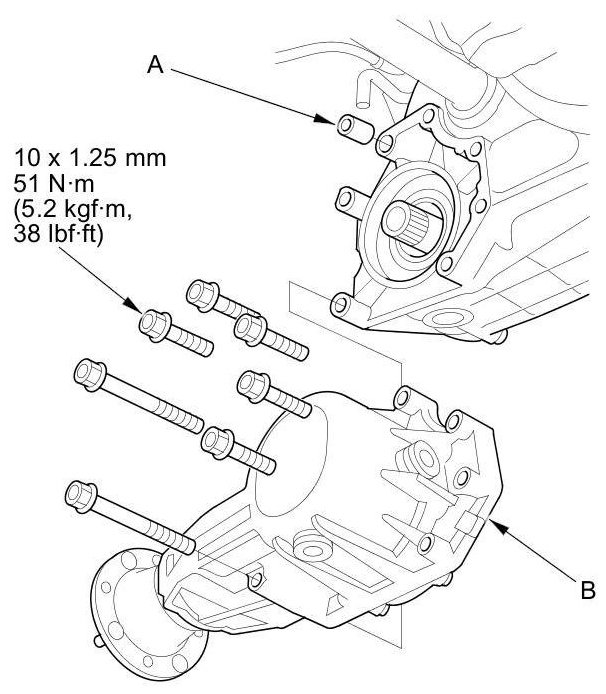 A

10 x 1.25 mm
51 N·m
(5.2 kgf·m,
38 lbf·ft)

B