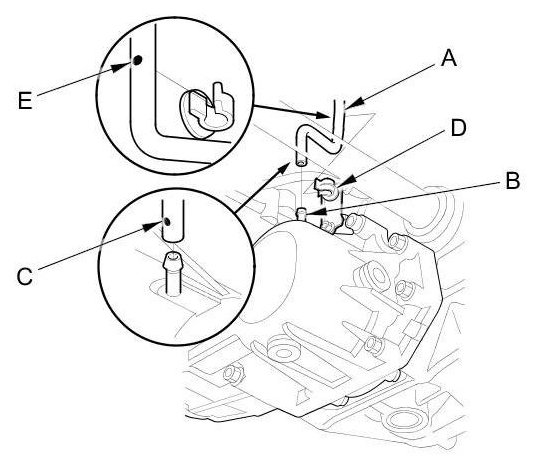 A
E
D
B
C