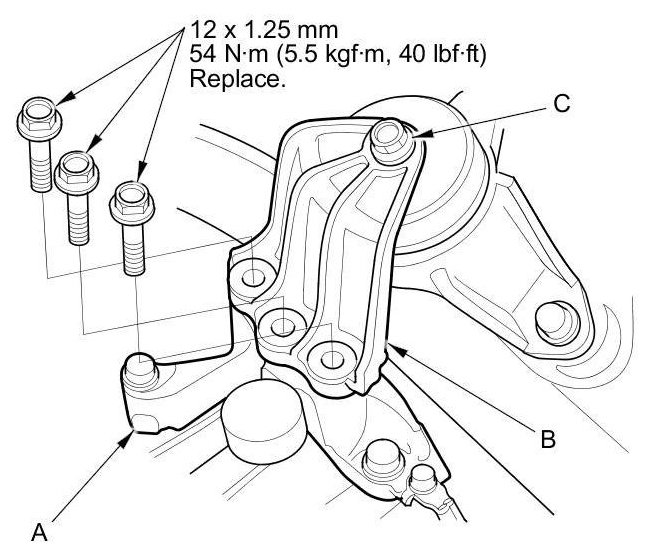 12 x 1.25 mm
54 N·m (5.5 kgf·m, 40 lbf·ft)
Replace.

C

B

A