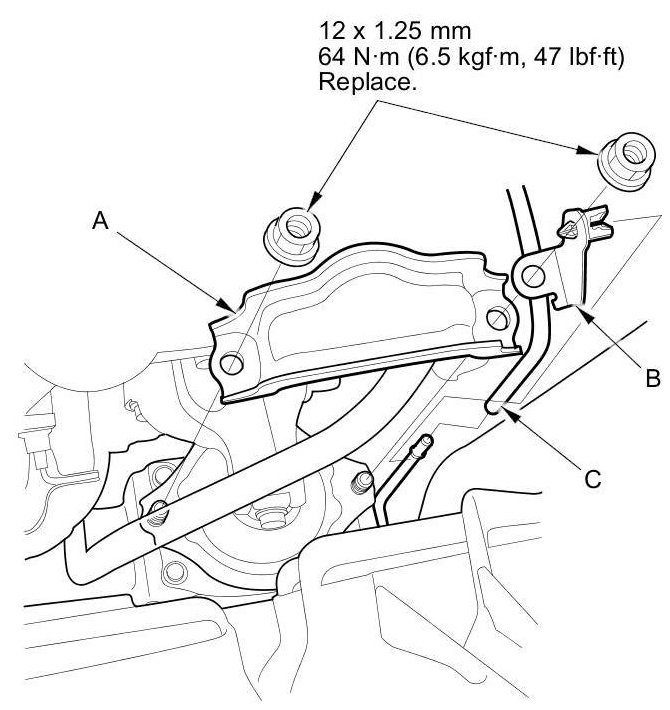 12 x 1.25 mm
64 N·m (6.5 kgf·m, 47 lbf·ft)
Replace.

A

B

C