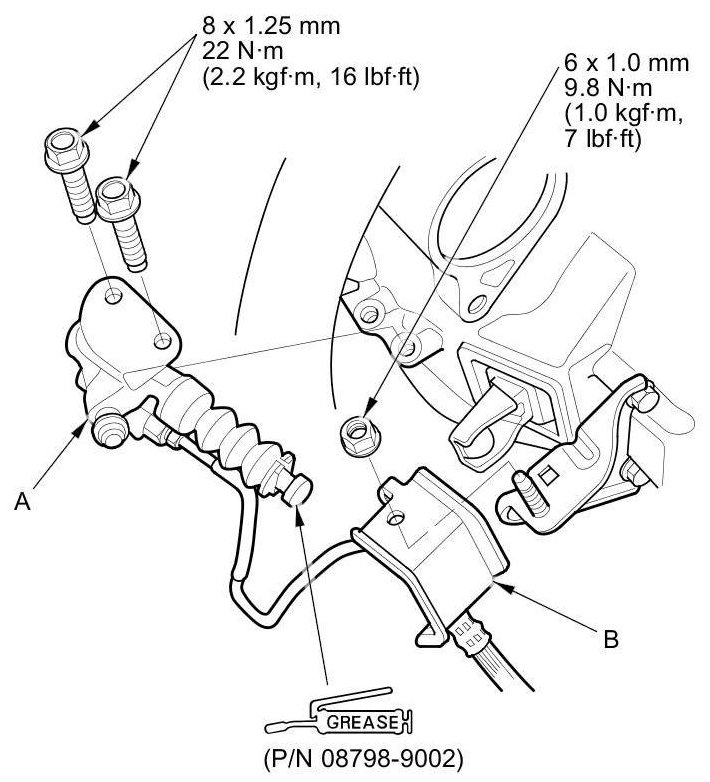 8 x 1.25 mm
22 N·m
(2.2 kgf·m, 16 lbf·ft)

6 x 1.0 mm
9.8 N·m
(1.0 kgf·m,
7 lbf·ft)

A

B

GREASE

(P/N 08798-9002)