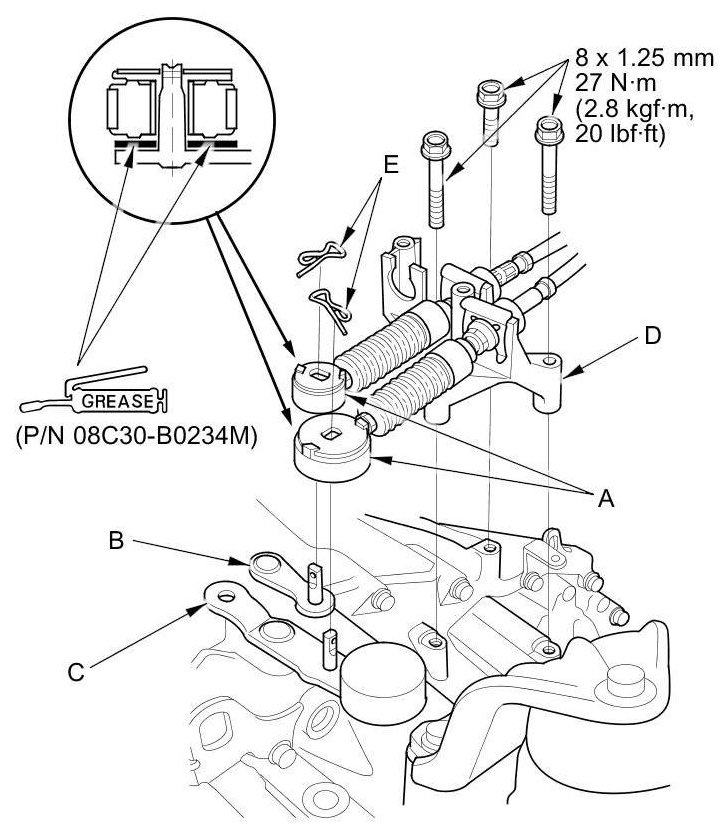 8 x 1.25 mm
27 N·m
(2.8 kgf·m,
20 lbf·ft)

E

D

GREASE

(P/N 08C30-B0234M)

A

B

C