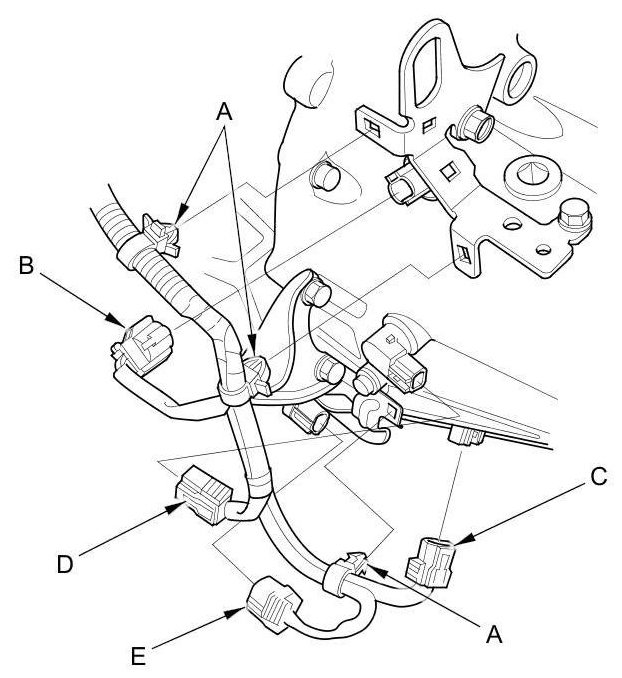 A
B
C
D
A
E