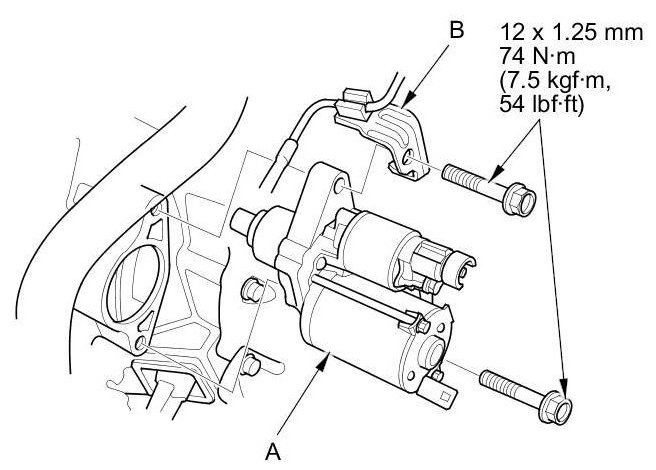 B

12 x 1.25 mm
74 N·m
(7.5 kgf·m,
54 lbf·ft)

A