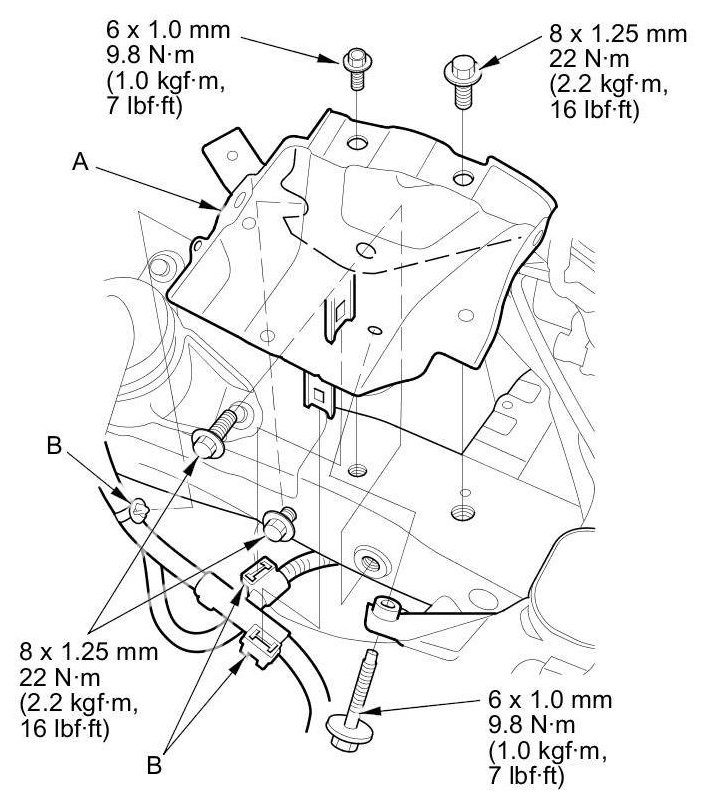 6 x 1.0 mm
9.8 N·m
(1.0 kgf·m,
7 lbf·ft)

8 x 1.25 mm
22 N·m
(2.2 kgf·m,
16 lbf·ft)

A

B

8 x 1.25 mm
22 N·m
(2.2 kgf·m,
16 lbf·ft)

B

6 x 1.0 mm
9.8 N·m
(1.0 kgf·m,
7 lbf·ft)