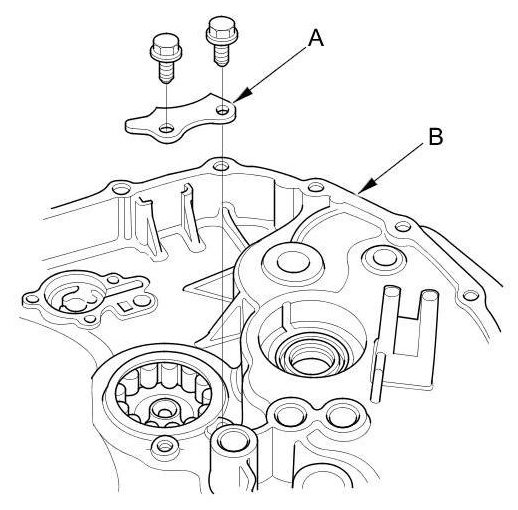 A

B