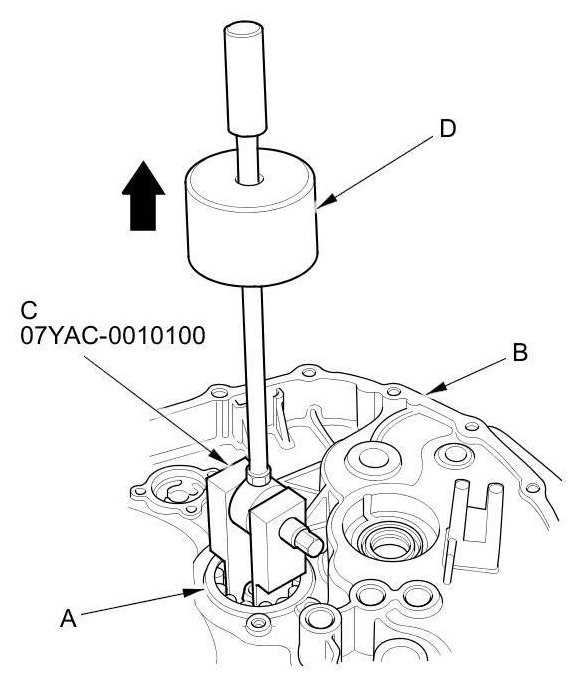 D

C
07YAC-0010100

B

A