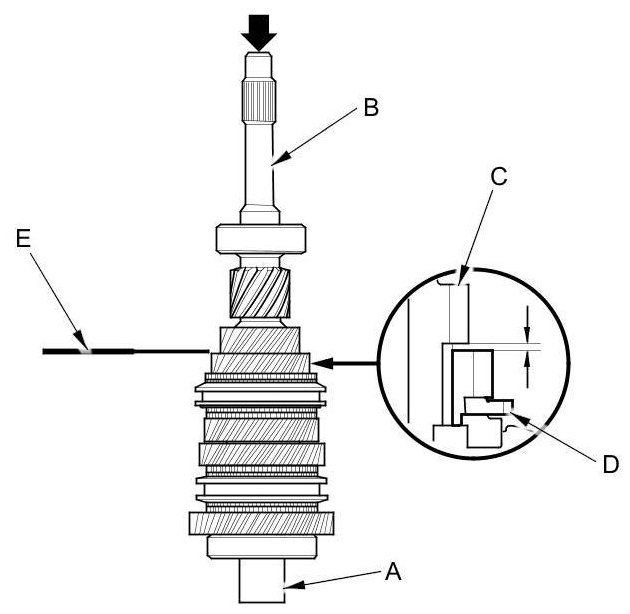 B
C
E
D
A