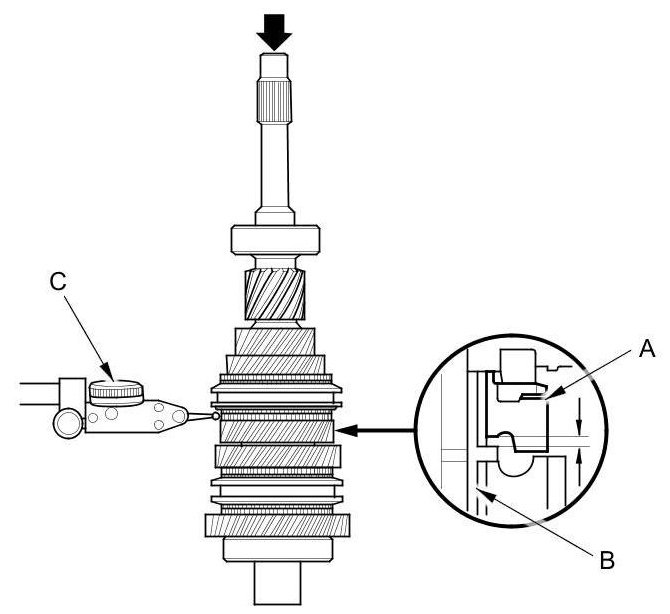 C
A
B