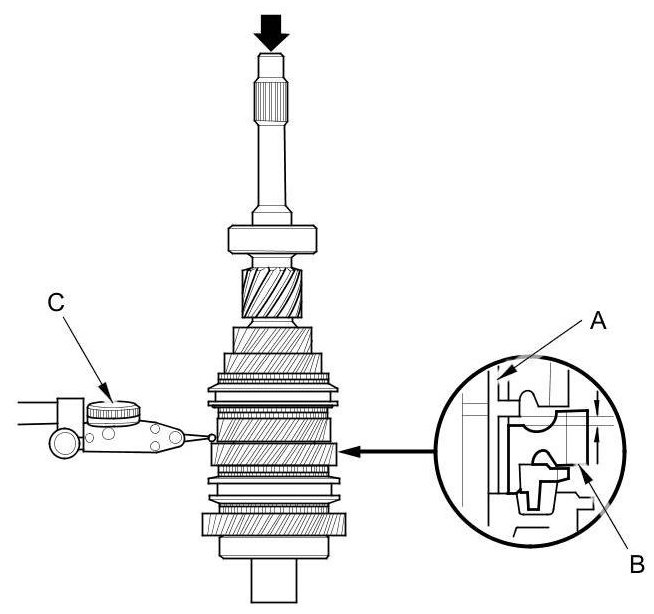 C

A

B