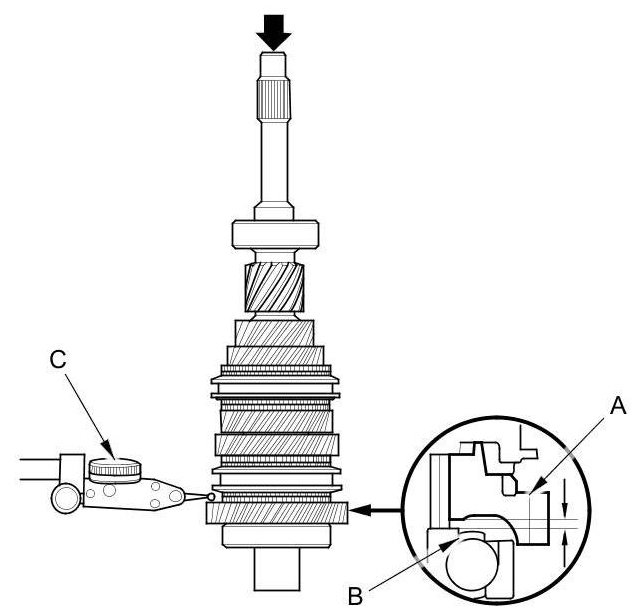 C
A
B