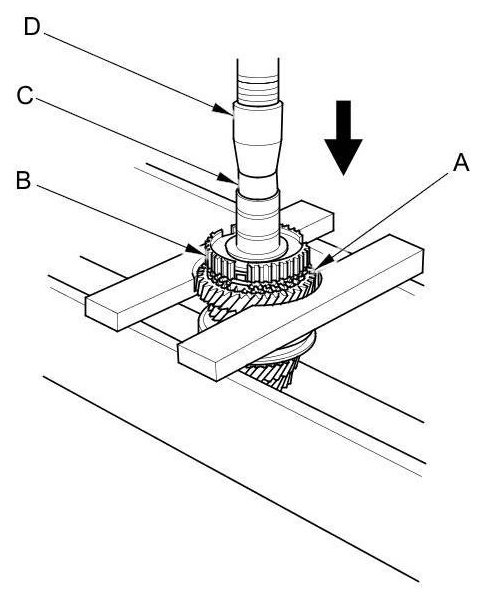 D

C

B

A