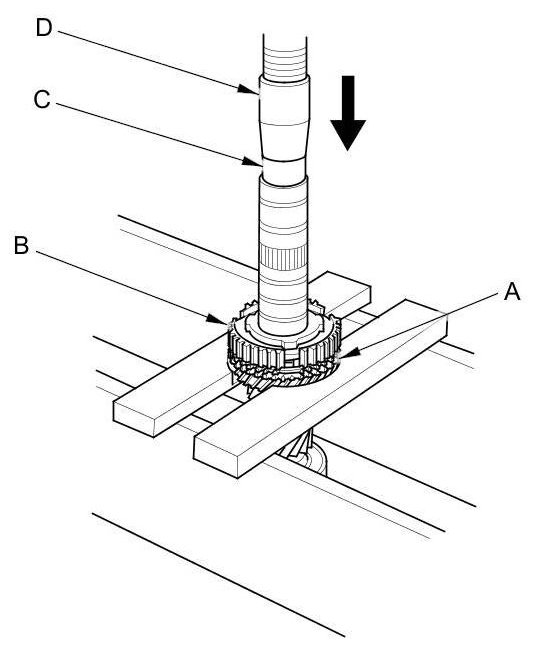 D
C
B
A