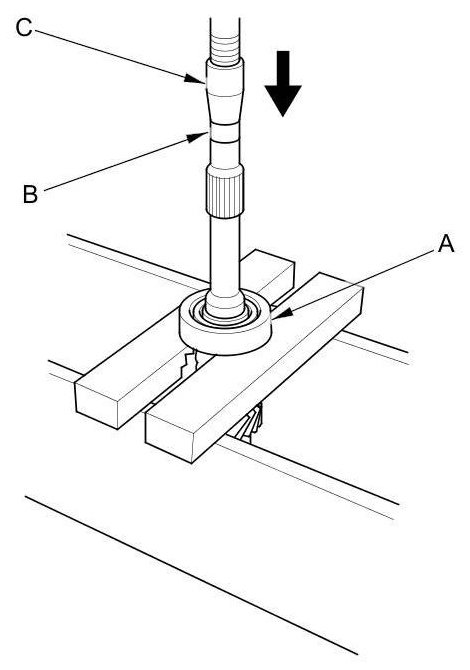 C

B

A