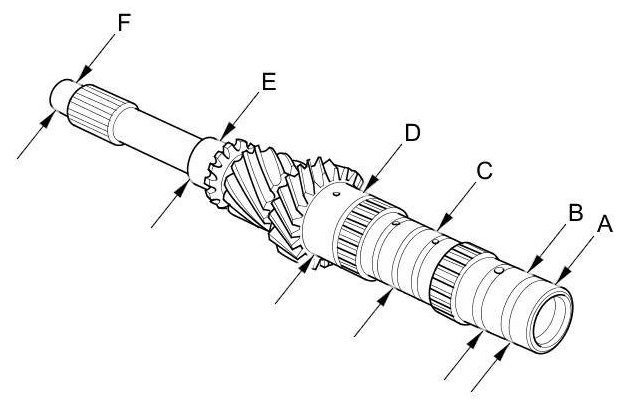 F
E
D
C
B
A