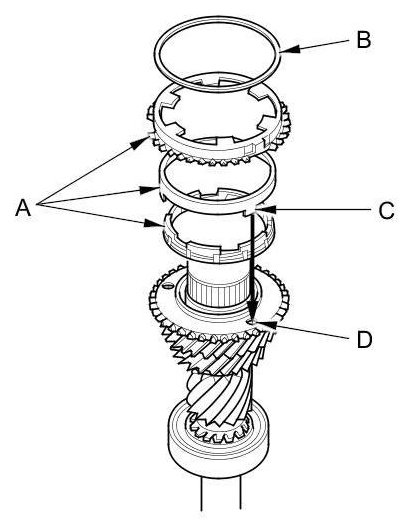 B
A
C
D