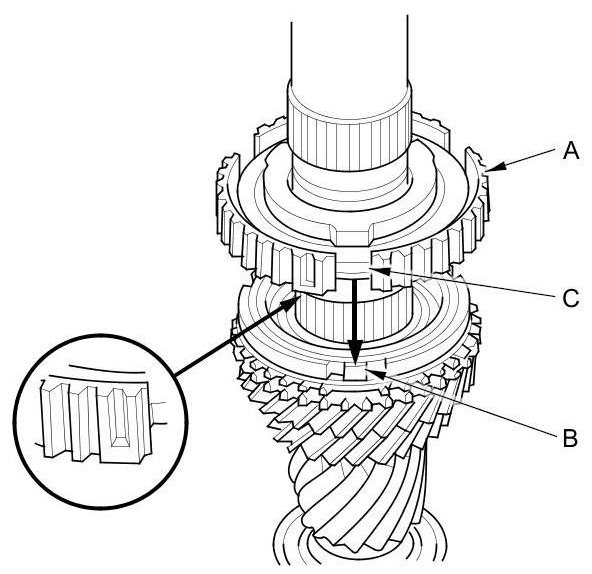 A

C

B