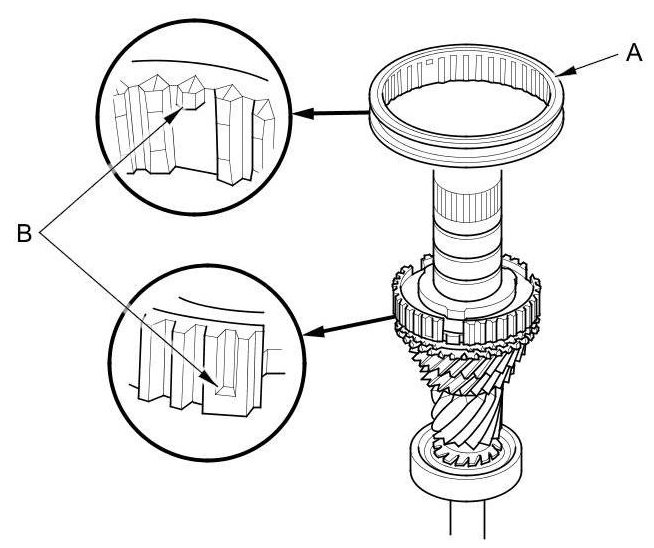 A

B