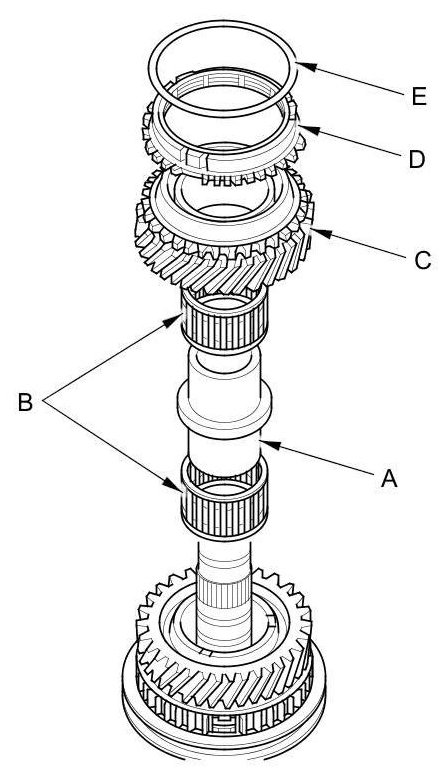 E
D
C
B
A