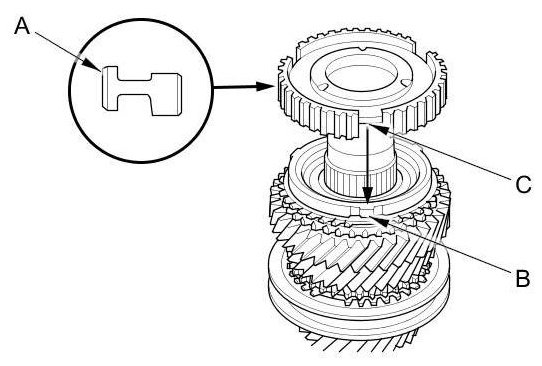 A
C
B