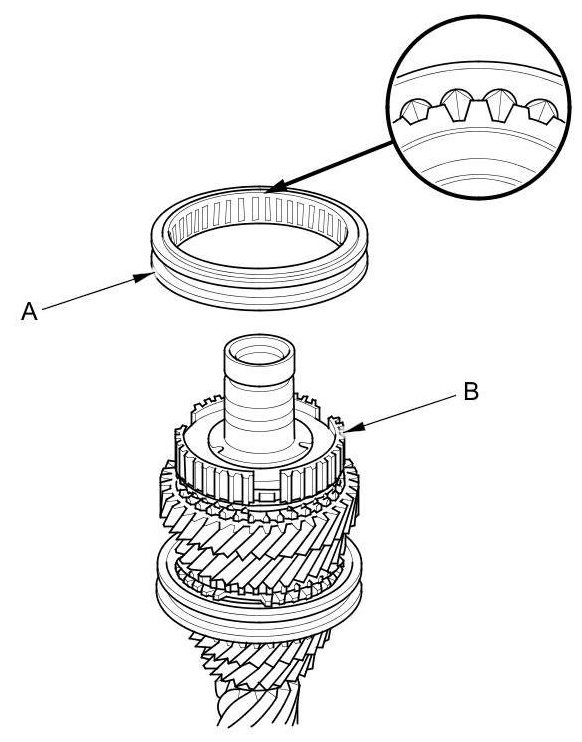 A
B