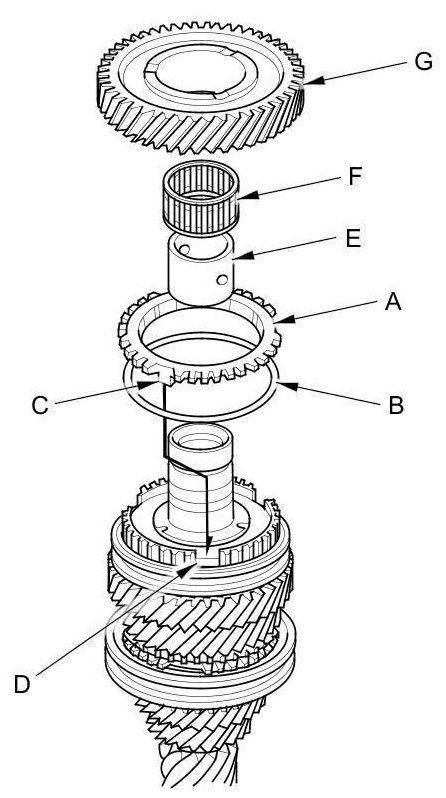 G
F
E
A
C
B
D