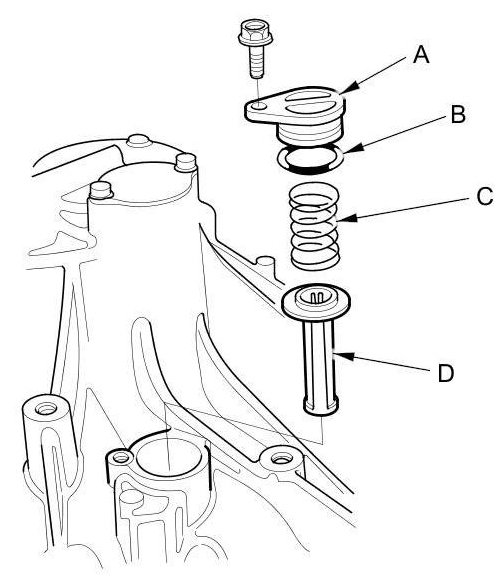 A
B
C
D