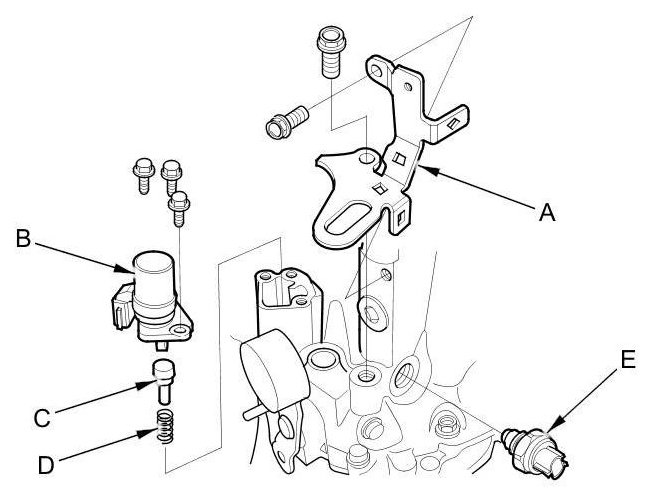 A
B
C
D
E