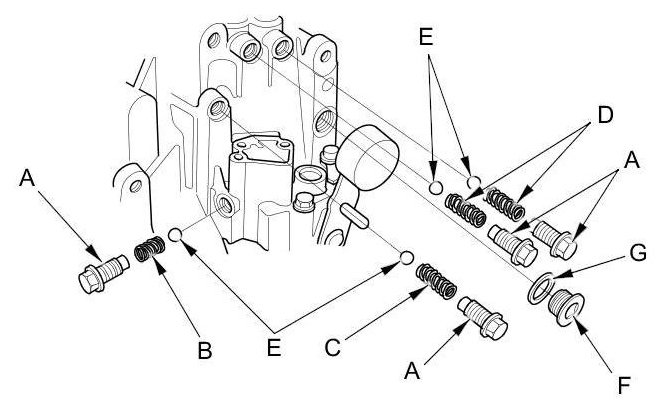 E
D
A
A
G
B
E
C
A
F