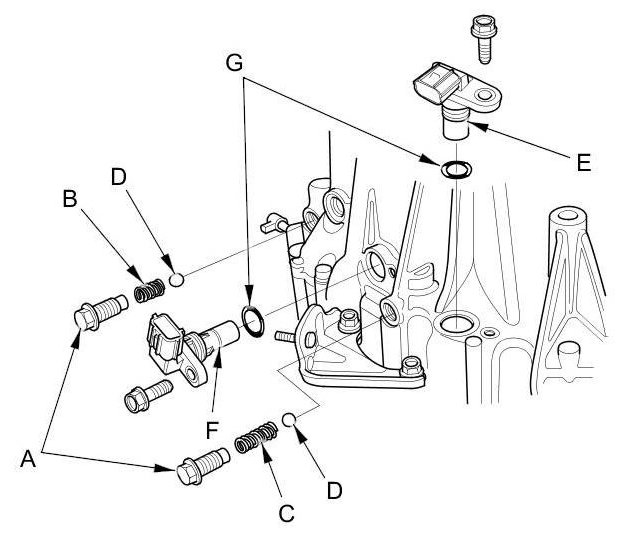 G
E
D
B
F
A
D
C