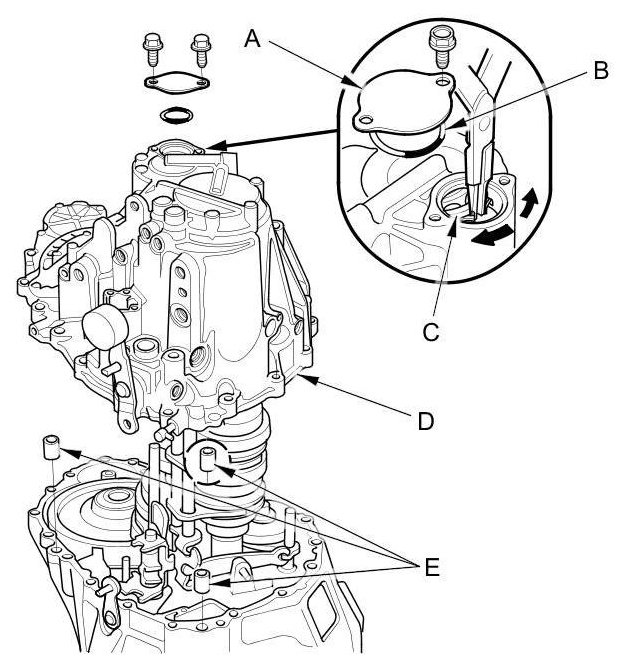 A
B
C
D
E