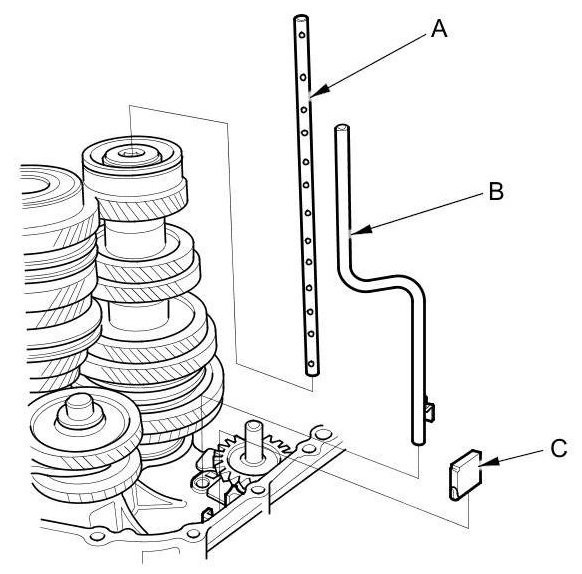 A
B
C