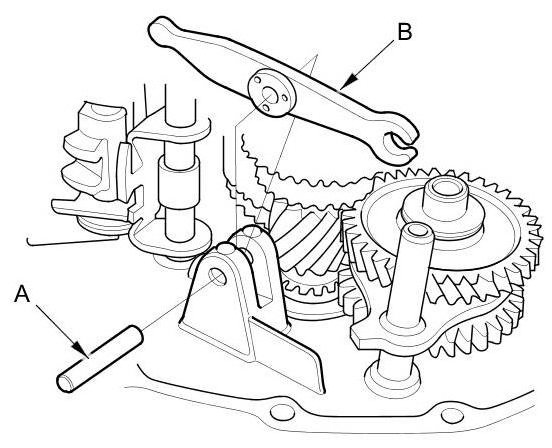 B

A