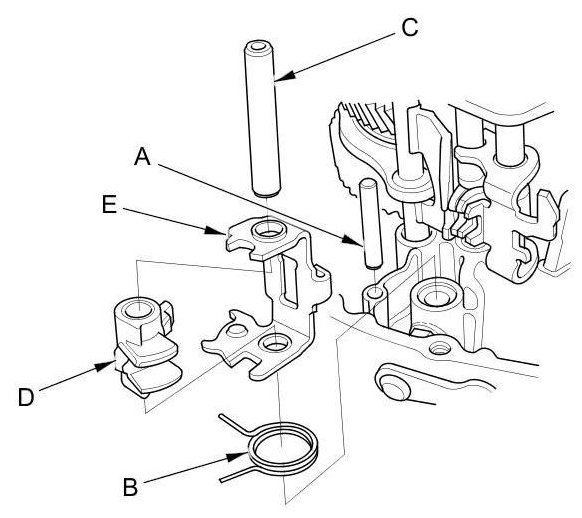 C
A
E
D
B