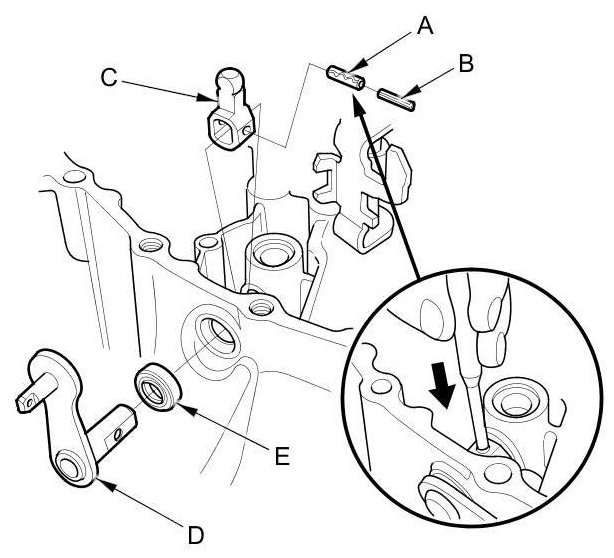 A
B
C
E
D