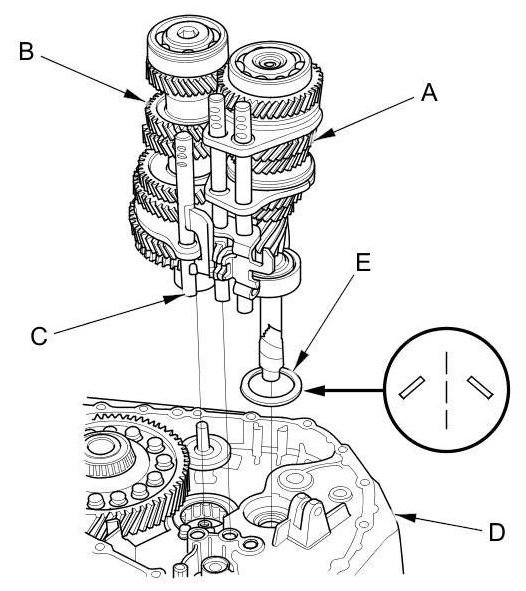 B
A
E
C
D